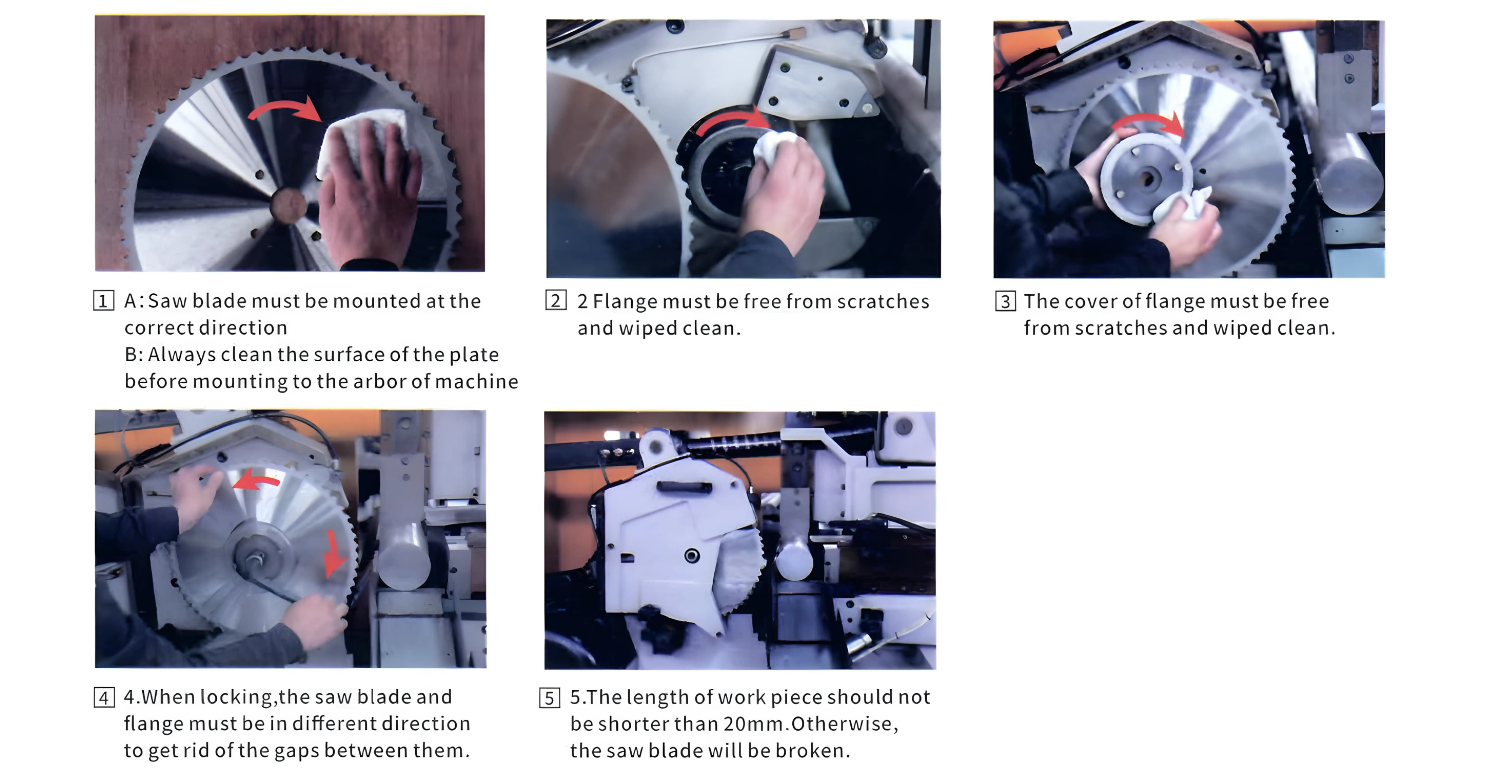 1 A: Saw blade must be mounted at the correct direction
B: Always clean the surface of the plate before mounting to the arbor of machine

2 2 Flange must be free from scratches and wiped clean.

3 The cover of flange must be free from scratches and wiped clean.

4 4.When locking,the saw blade and flange must be in different direction to get rid of the gaps between them.

5 5.The length of work piece should not be shorter than 20mm.Otherwise, the saw blade will be broken.